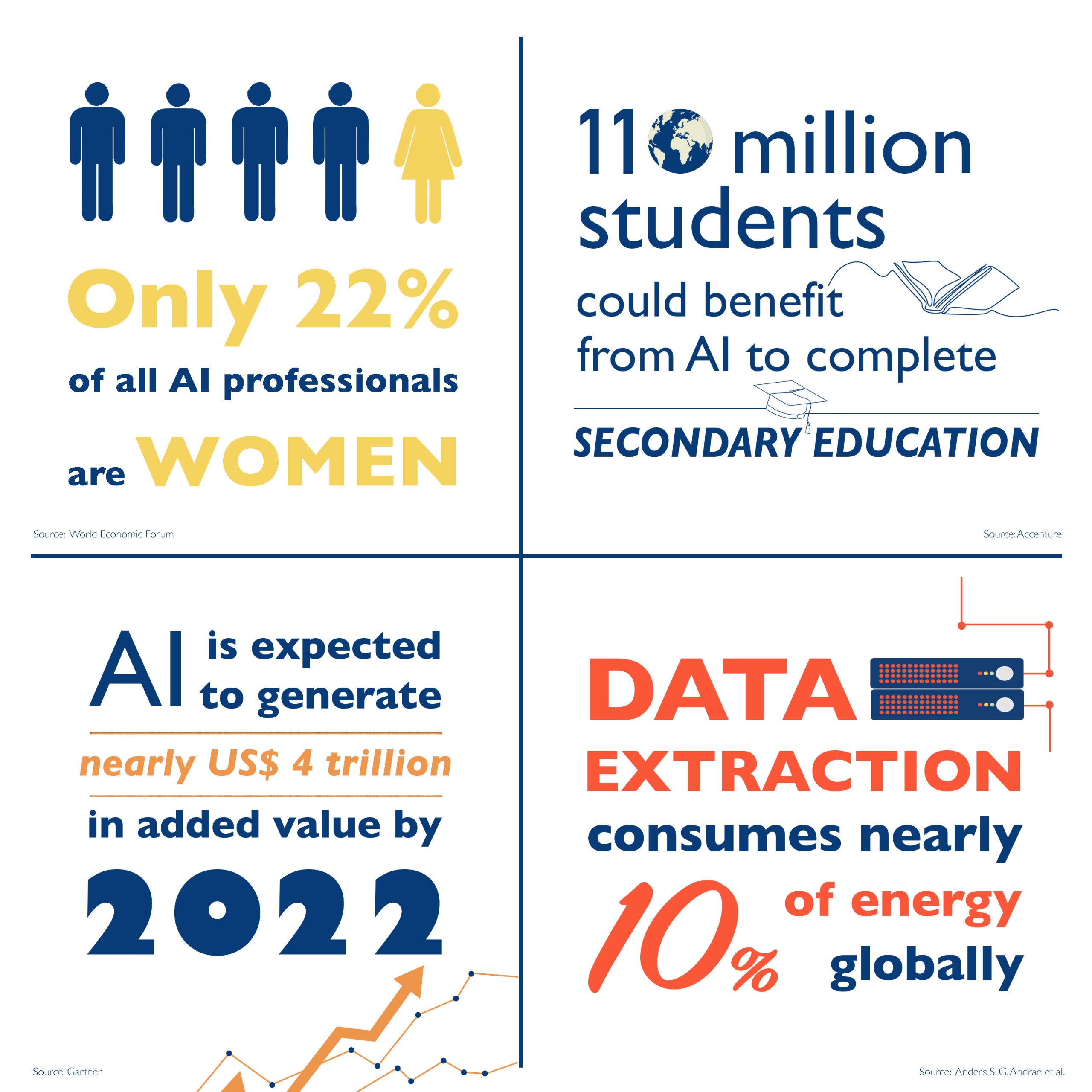 Only 22%

of all AI professionals

are WOMEN

Source: World Economic Forum

110 million students

could benefit from AI to complete

SECONDARY EDUCATION

Source: Accenture

AI is expected to generate

nearly US$ 4 trillion

in added value by

2022

Source: Gartner

DATA EXTRACTION

consumes nearly

10% of energy globally

Source: Anders S. G. Andrae et al.